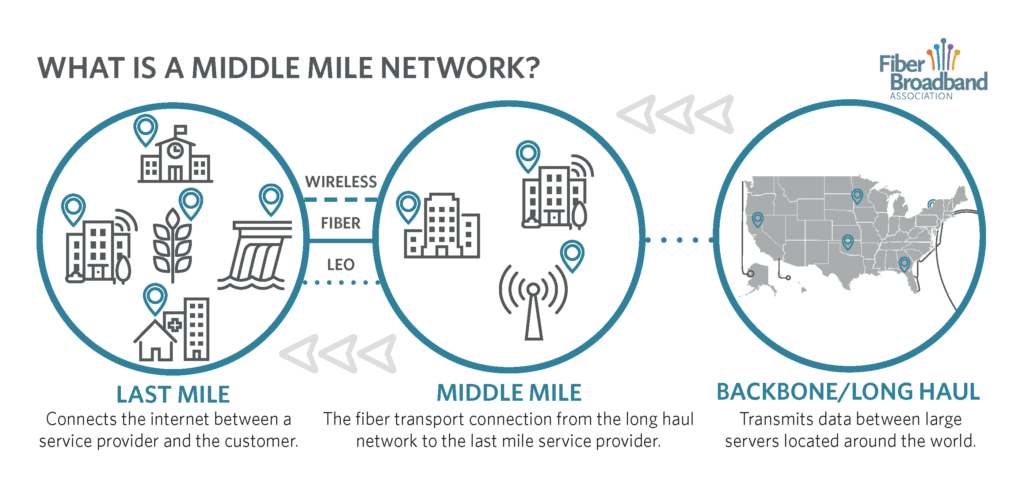 WHAT IS A MIDDLE MILE NETWORK?

Fiber Broadband ASSOCIATION

WIRELESS

FIBER

LEO

LAST MILE
Connects the internet between a service provider and the customer.

MIDDLE MILE
The fiber transport connection from the long haul network to the last mile service provider.

BACKBONE/LONG HAUL
Transmits data between large servers located around the world.