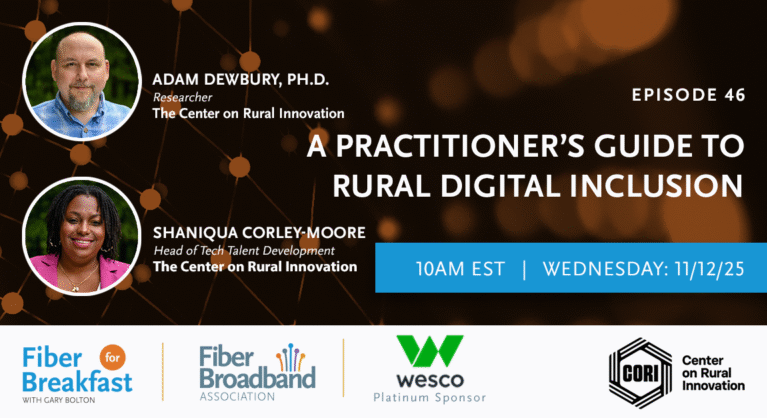 ADAM DEWBURY, PH.D.
Researcher
The Center on Rural Innovation

EPISODE 46

A PRACTITIONER'S GUIDE TO RURAL DIGITAL INCLUSION

SHANIQUA CORLEY-MOORE
Head of Tech Talent Development
The Center on Rural Innovation

10AM EST | WEDNESDAY: 11/12/25

Fiber for Breakfast
WITH GARY BOLTON

Fiber Broadband ASSOCIATION

wesco
Platinum Sponsor

CORI
Center on Rural Innovation