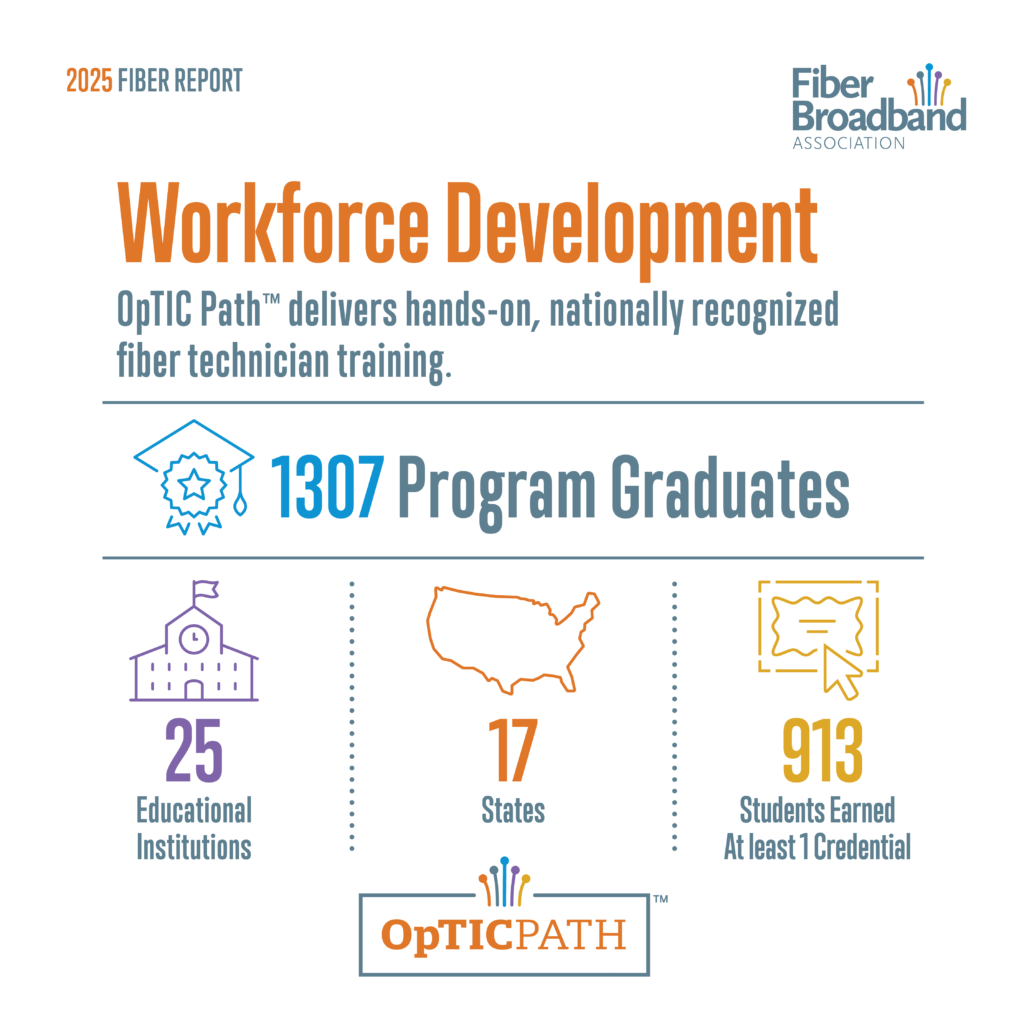 2025 FIBER REPORT

Fiber Broadband ASSOCIATION

Workforce Development

OpTIC Path™ delivers hands-on, nationally recognized fiber technician training.

1307 Program Graduates

25
Educational Institutions

17
States

913
Students Earned At least 1 Credential

OpTICPATH™